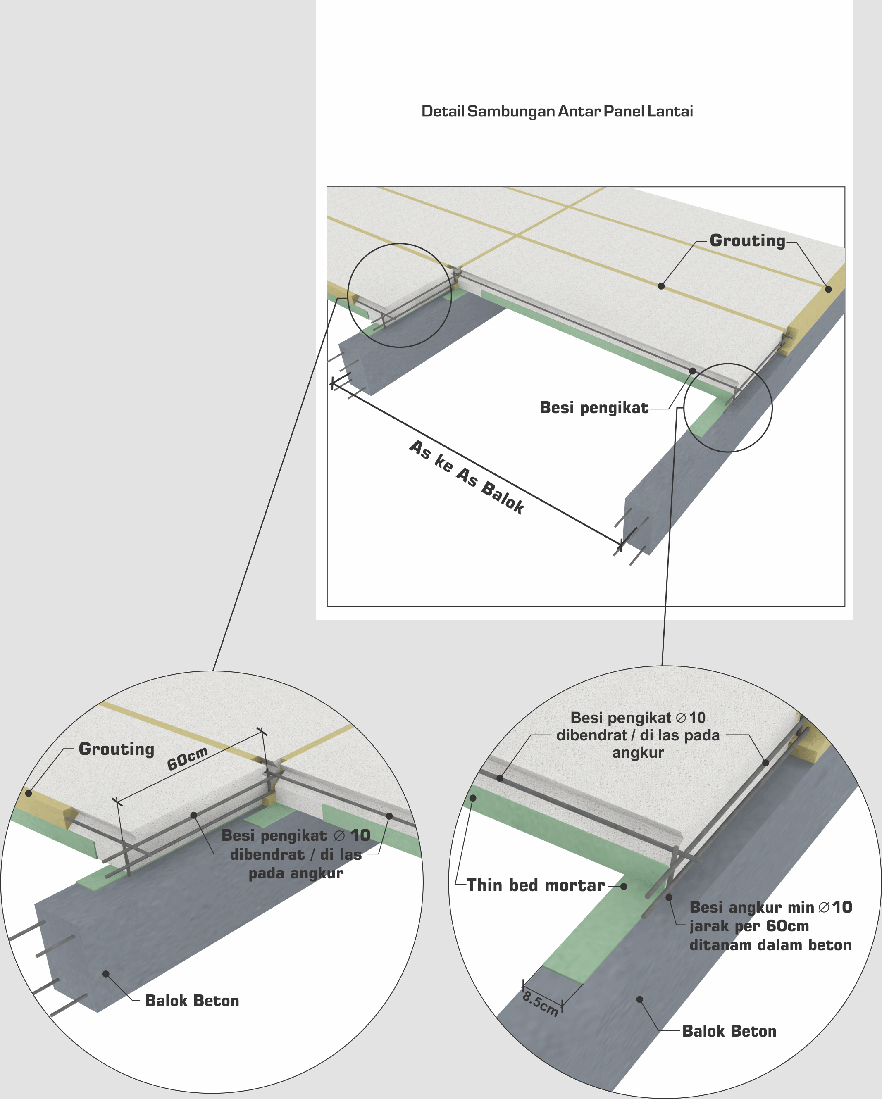 Detail Sambungan Antar Panel Lantai

Grouting

Besi pengikat

As ke As Balok

Grouting

60cm

Besi pengikat ∅ 10 dibendrat / di las pada angkur

Balok Beton

Besi pengikat ∅10 dibendrat / di las pada angkur

Thin bed mortar

Besi angkur min ∅10 jarak per 60cm ditanam dalam beton

8.5cm

Balok Beton